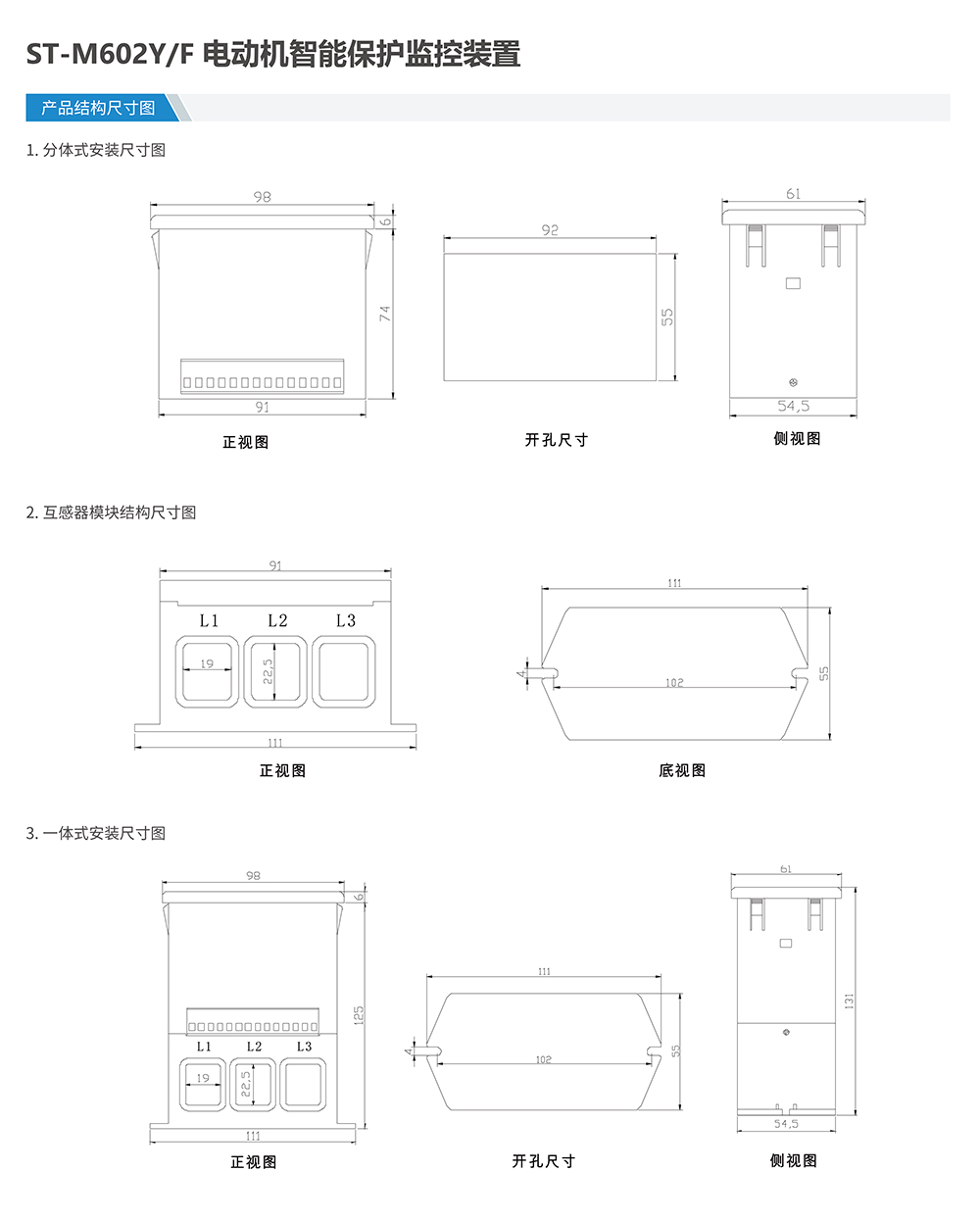 ST-M602Y/F 电动机智能保护监控装置

产品结构尺寸图

1. 分体式安装尺寸图

98
6
74
91
正视图

92
55
开孔尺寸

61
54,5
侧视图

2. 互感器模块结构尺寸图

91
L1 L2 L3
19
22,5
111
正视图

111
4
102
55
底视图

3. 一体式安装尺寸图

98
6
125
L1 L2 L3
19
22,5
111
正视图

111
4
102
55
开孔尺寸

61
131
54,5
侧视图